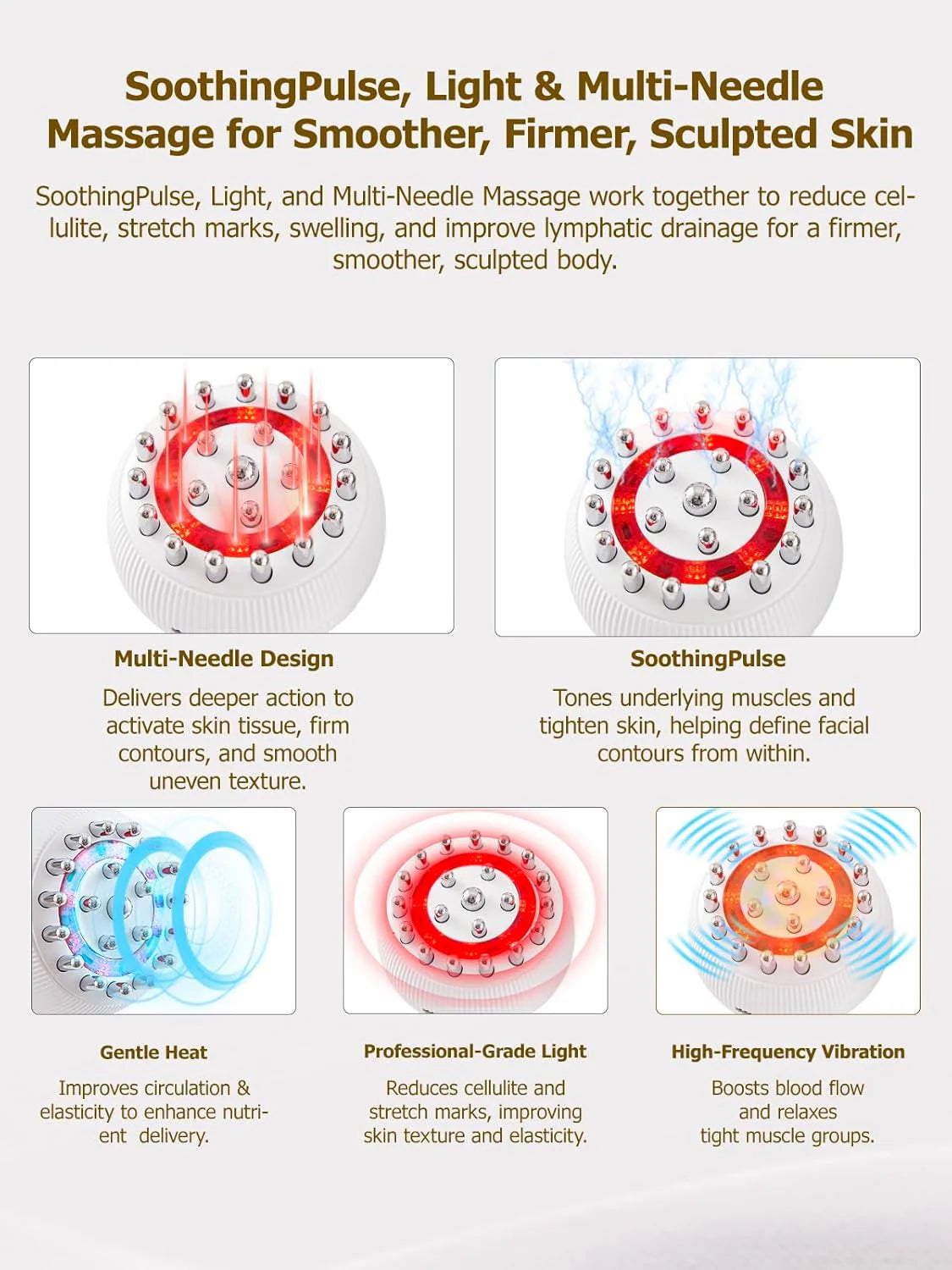 SoothingPulse, Light & Multi-Needle Massage for Smoother, Firmer, Sculpted Skin

SoothingPulse, Light, and Multi-Needle Massage work together to reduce cellulite, stretch marks, swelling, and improve lymphatic drainage for a firmer, smoother, sculpted body.

Multi-Needle Design

Delivers deeper action to activate skin tissue, firm contours, and smooth uneven texture.

SoothingPulse

Tones underlying muscles and tighten skin, helping define facial contours from within.

Gentle Heat

Improves circulation & elasticity to enhance nutrient delivery.

Professional-Grade Light

Reduces cellulite and stretch marks, improving skin texture and elasticity.

High-Frequency Vibration

Boosts blood flow and relaxes tight muscle groups.